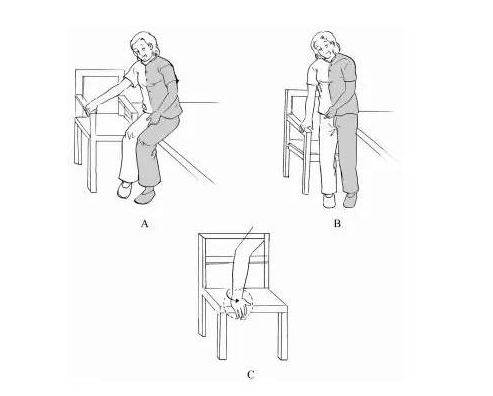 A

B

C